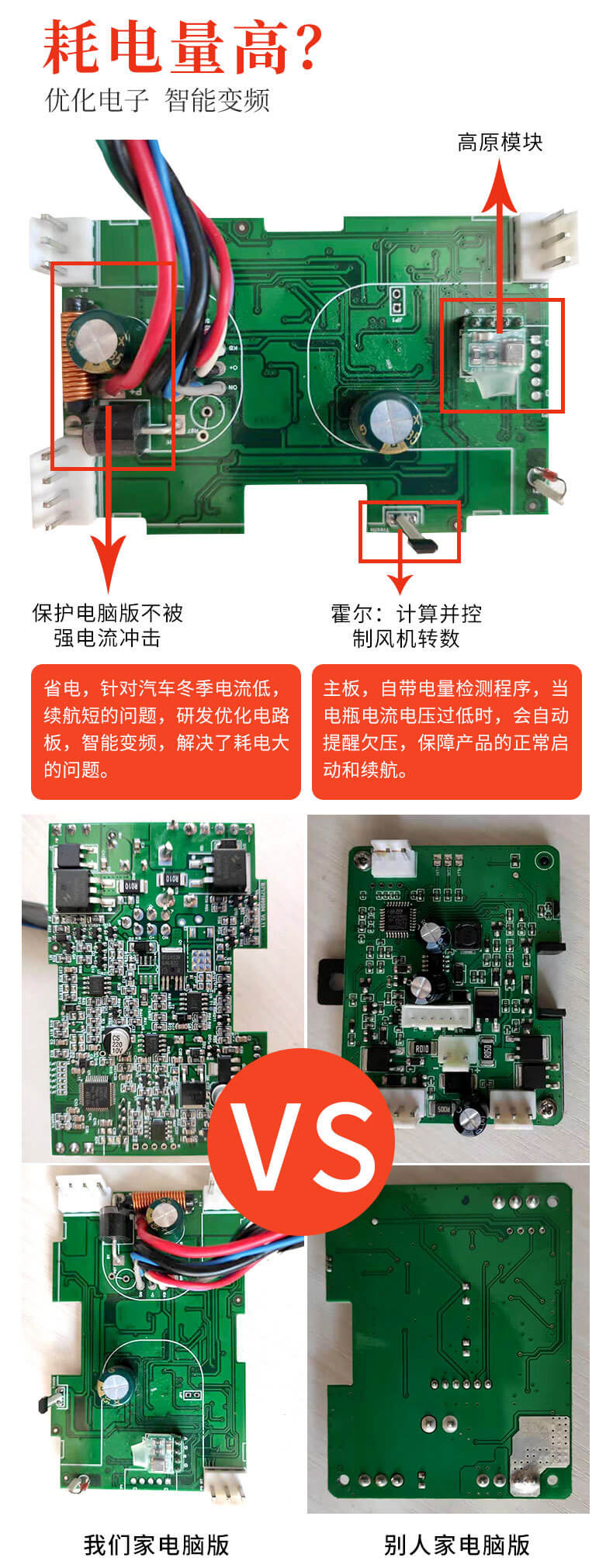 耗电量高?
优化电子 智能变频

高原模块

保护电脑版不被强电流冲击

霍尔：计算并控制风机转数

省电，针对汽车冬季电流低，续航短的问题，研发优化电路板，智能变频，解决了耗电大的问题。

主板，自带电量检测程序，当电瓶电流电压过低时，会自动提醒欠压，保障产品的正常启动和续航。

VS

我们家电脑版

别人家电脑版